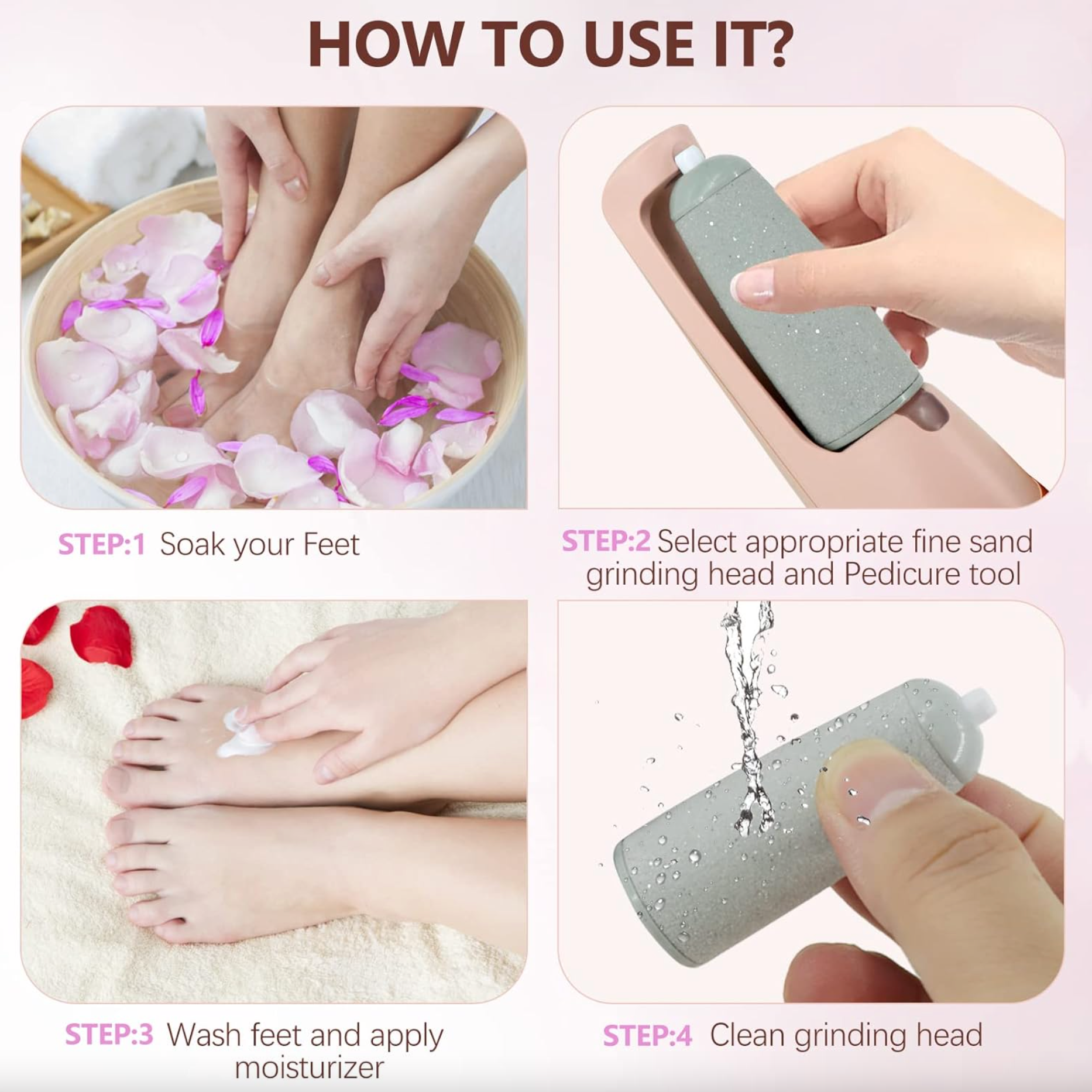 HOW TO USE IT?

STEP:1 Soak your Feet

STEP:2 Select appropriate fine sand grinding head and Pedicure tool

STEP:3 Wash feet and apply moisturizer

STEP:4 Clean grinding head