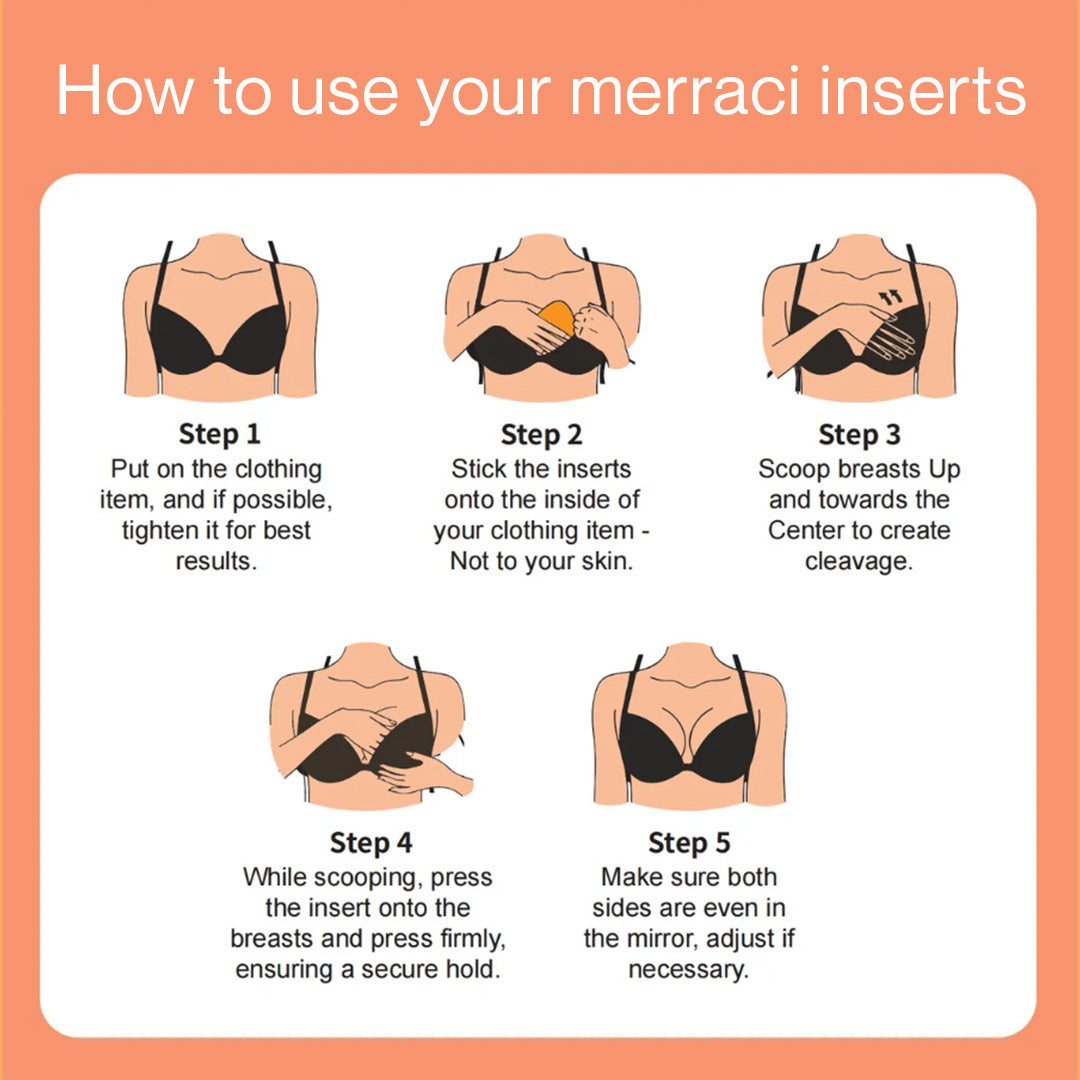 How to use your merraci inserts

Step 1
Put on the clothing item, and if possible, tighten it for best results.

Step 2
Stick the inserts onto the inside of your clothing item - Not to your skin.

Step 3
Scoop breasts Up and towards the Center to create cleavage.

Step 4
While scooping, press the insert onto the breasts and press firmly, ensuring a secure hold.

Step 5
Make sure both sides are even in the mirror, adjust if necessary.